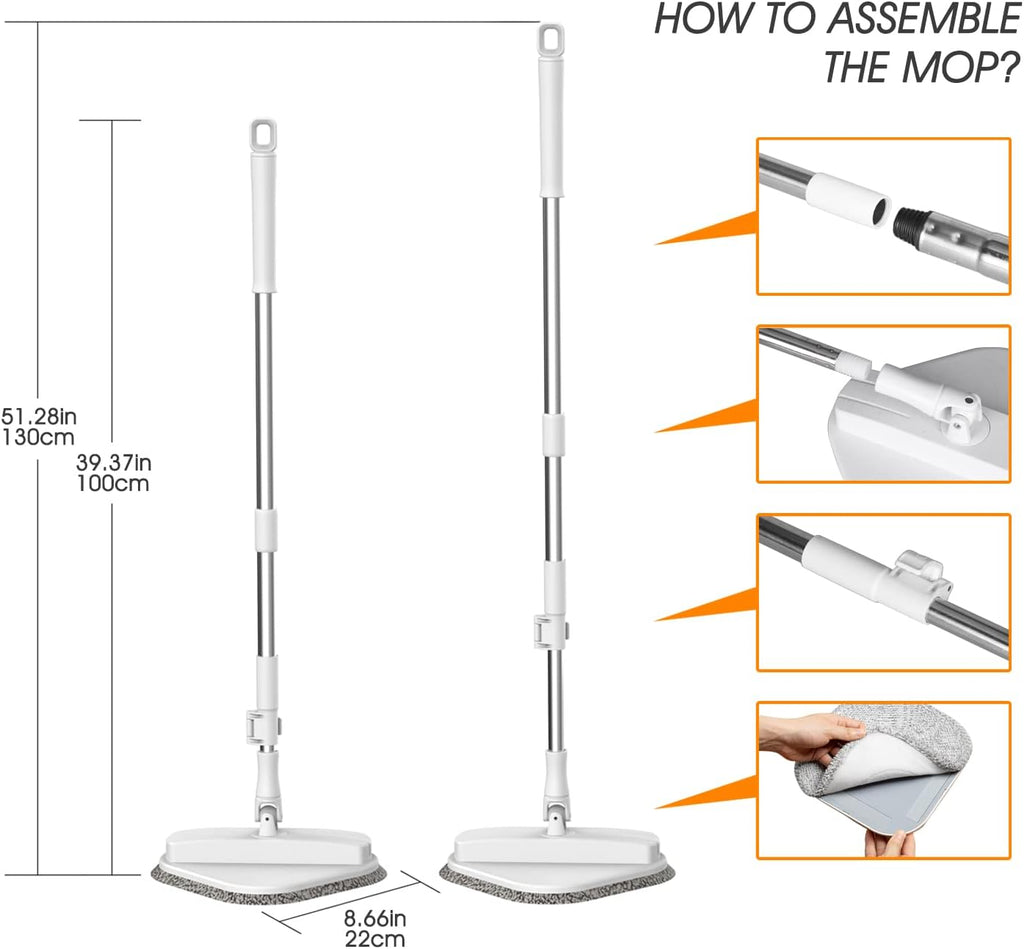 HOW TO ASSEMBLE THE MOP?

51.28in
130cm

39.37in
100cm

8.66in
22cm